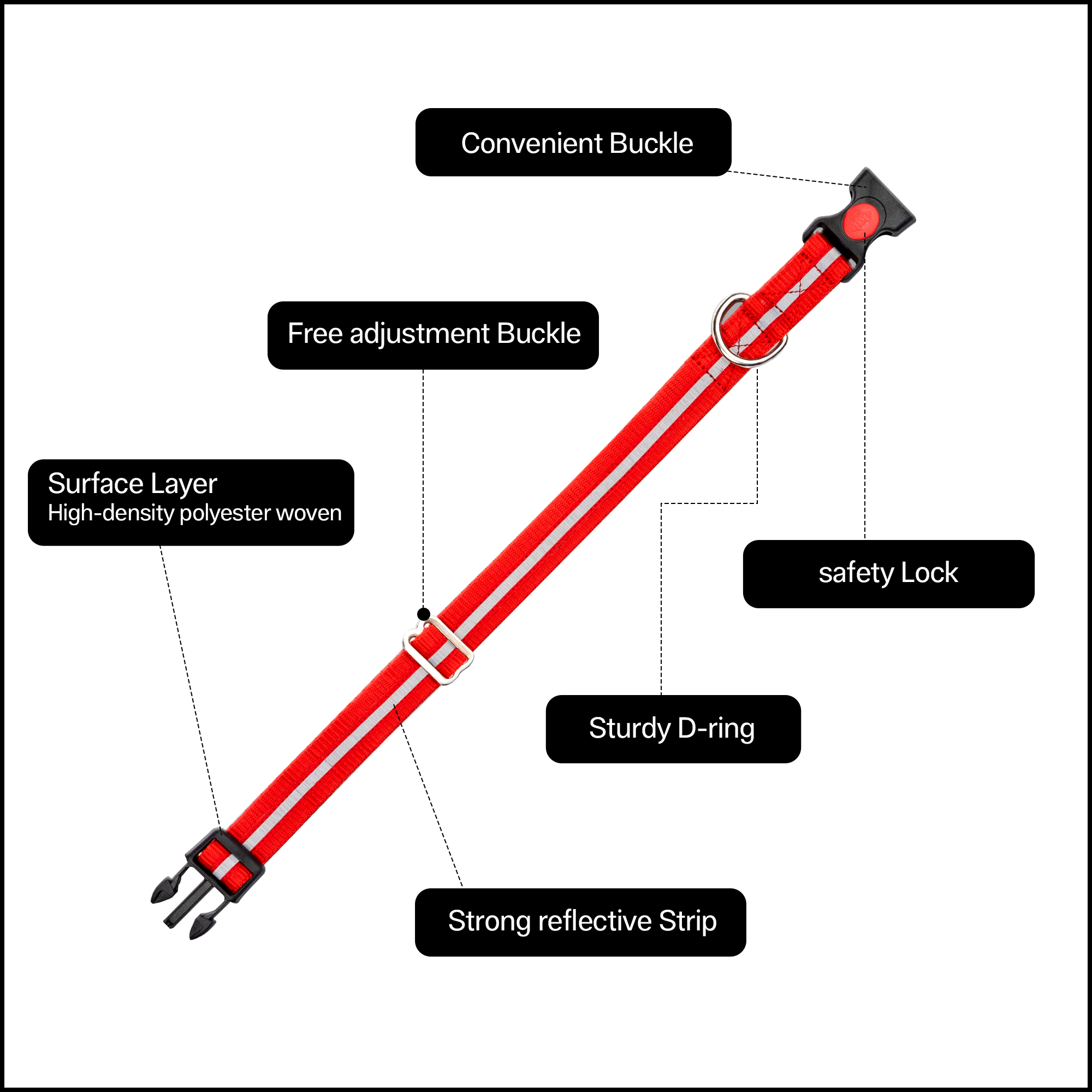 Convenient Buckle

Free adjustment Buckle

Surface Layer
High-density polyester woven

safety Lock

Sturdy D-ring

Strong reflective Strip